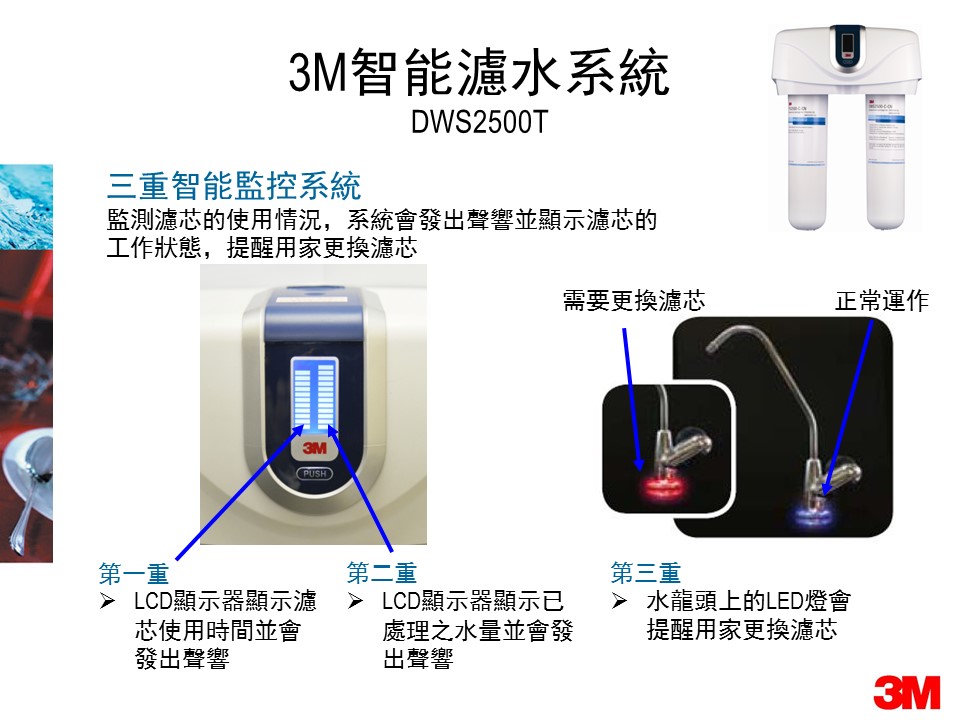 3M智能濾水系統
DWS2500T

三重智能監控系統
監測濾芯的使用情況，系統會發出聲響並顯示濾芯的工作狀態，提醒用家更換濾芯

3M
PUSH

需要更換濾芯

正常運作

第一重
➢ LCD顯示器顯示濾芯使用時間並會發出聲響

第二重
➢ LCD顯示器顯示已處理之水量並會發出聲響

第三重
➢ 水龍頭上的LED燈會提醒用家更換濾芯

3M